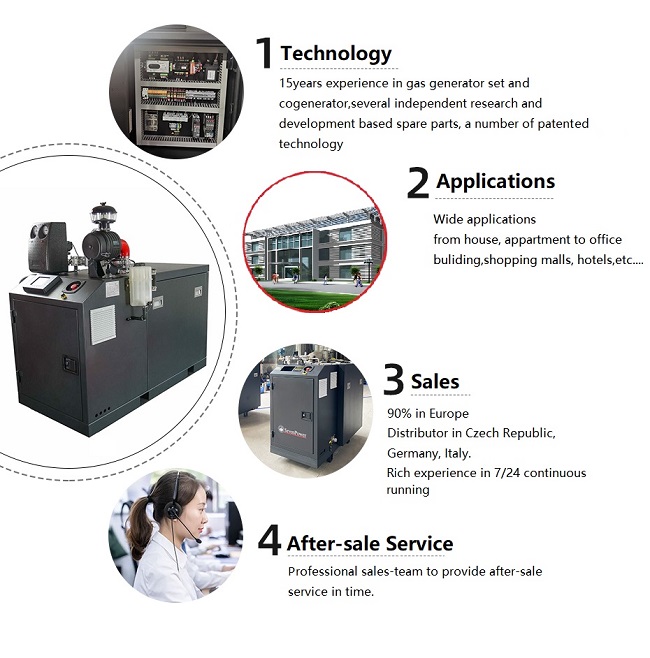 1 Technology

15years experience in gas generator set and cogenerator,several independent research and development based spare parts, a number of patented technology

2 Applications

Wide applications
from house, appartment to office buliding,shopping malls, hotels,etc....

3 Sales

90% in Europe
Distributor in Czech Republic, Germany, Italy.
Rich experience in 7/24 continuous running

4 After-sale Service

Professional sales-team to provide after-sale service in time.